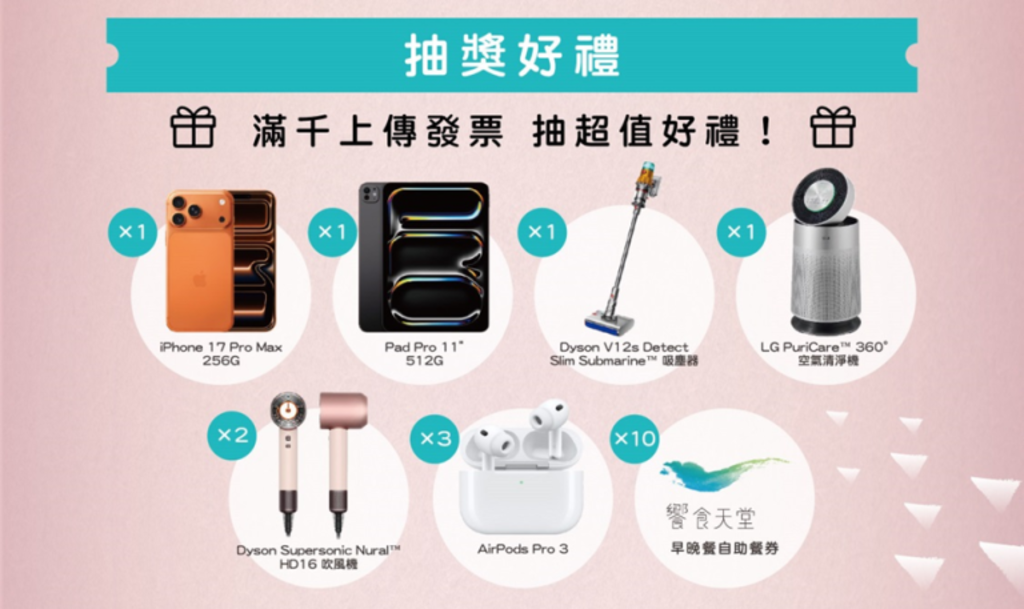 抽獎好禮

滿千上傳發票 抽超值好禮！

×1
iPhone 17 Pro Max
256G

×1
Pad Pro 11"
512G

×1
Dyson V12s Detect
Slim Submarine™ 吸塵器

×1
LG PuriCare™ 360°
空氣清淨機

×2
Dyson Supersonic Nural™
HD16 吹風機

×3
AirPods Pro 3

×10
饗食天堂
早晚餐自助餐券